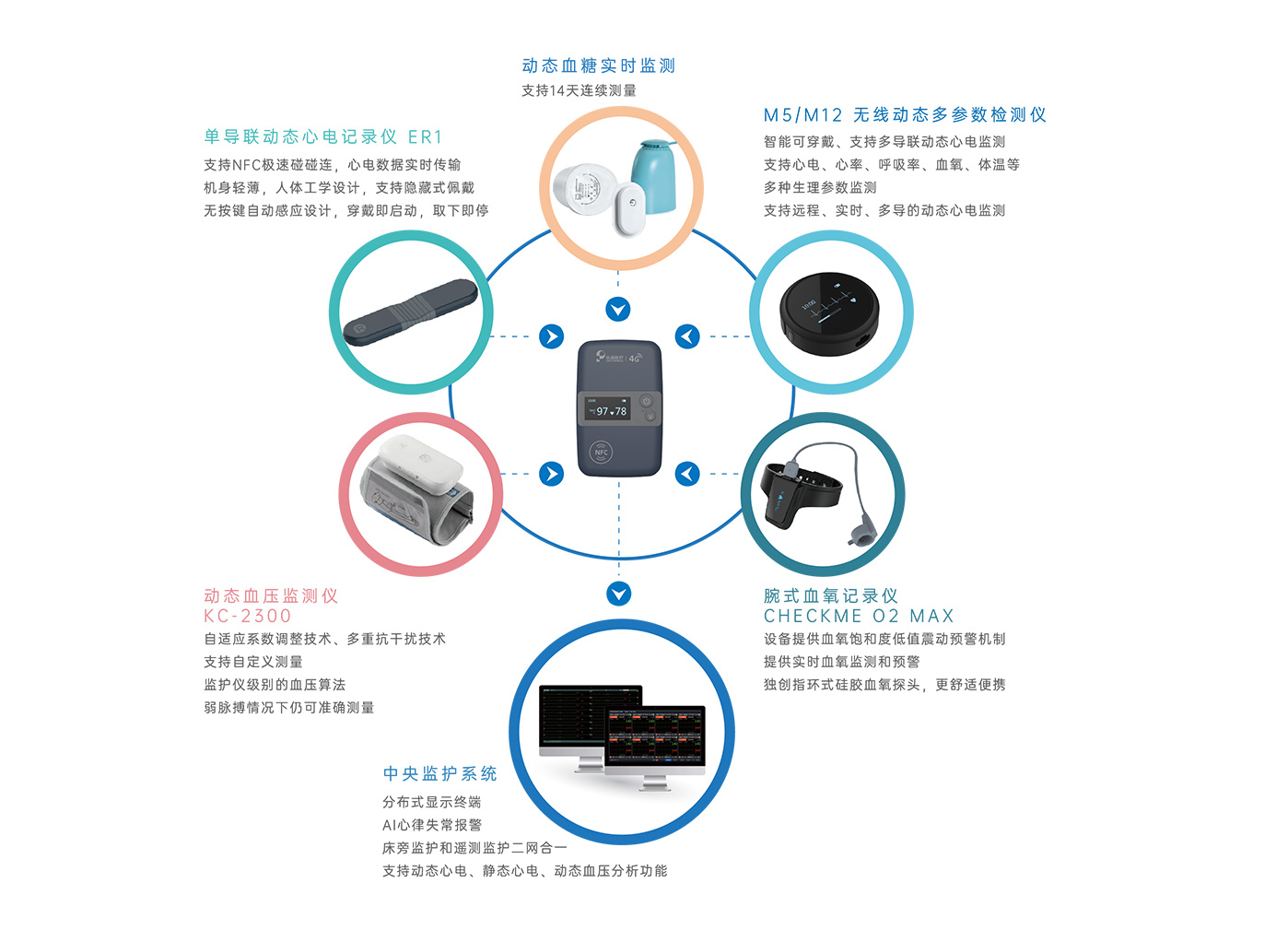 动态血糖实时监测
支持14天连续测量

单导联动态心电记录仪 ER1
支持NFC极速碰碰连，心电数据实时传输
机身轻薄，人体工学设计，支持隐藏式佩戴
无按键自动感应设计，穿戴即启动，取下即停

M5/M12 无线动态多参数检测仪
智能可穿戴、支持多导联动态心电监测
支持心电、心率、呼吸率、血氧、体温等
多种生理参数监测
支持远程、实时、多导的动态心电监测

4G
97 78
NFC

动态血压监测仪
KC-2300
自适应系数调整技术、多重抗干扰技术
支持自定义测量
监护仪级别的血压算法
弱脉搏情况下仍可准确测量

腕式血氧记录仪
CHECKME O2 MAX
设备提供血氧饱和度低值震动预警机制
提供实时血氧监测和预警
独创指环式硅胶血氧探头，更舒适便携

中央监护系统
分布式显示终端
AI心律失常报警
床旁监护和遥测监护二网合一
支持动态心电、静态心电、动态血压分析功能